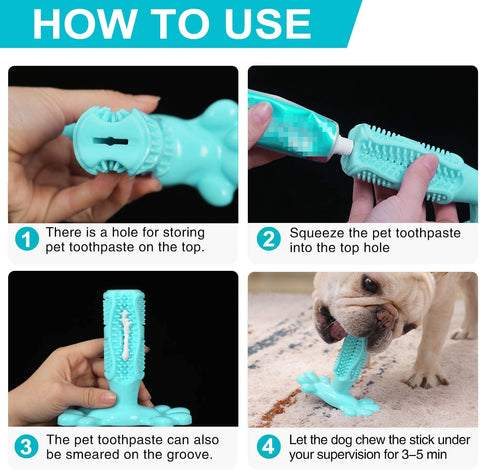 HOW TO USE

1 There is a hole for storing pet toothpaste on the top.

2 Squeeze the pet toothpaste into the top hole

3 The pet toothpaste can also be smeared on the groove.

4 Let the dog chew the stick under your supervision for 3–5 min